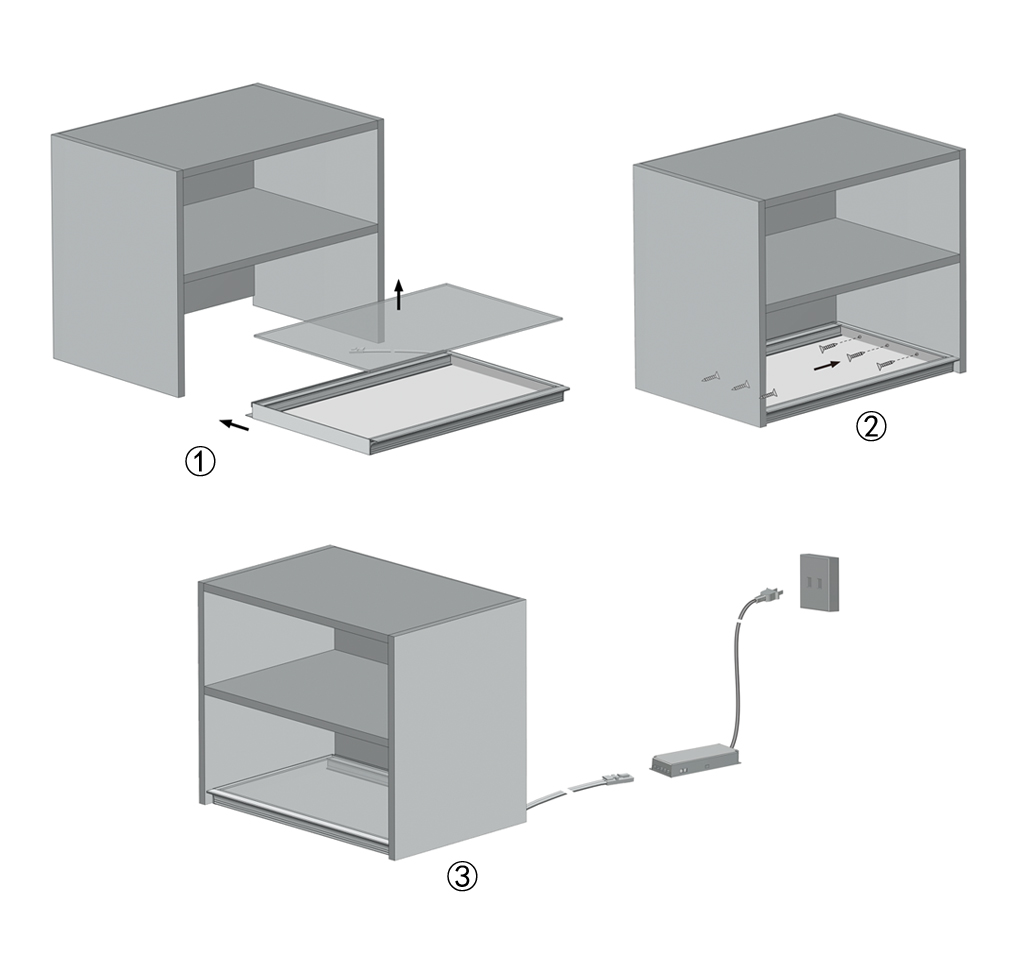 ①

②

③